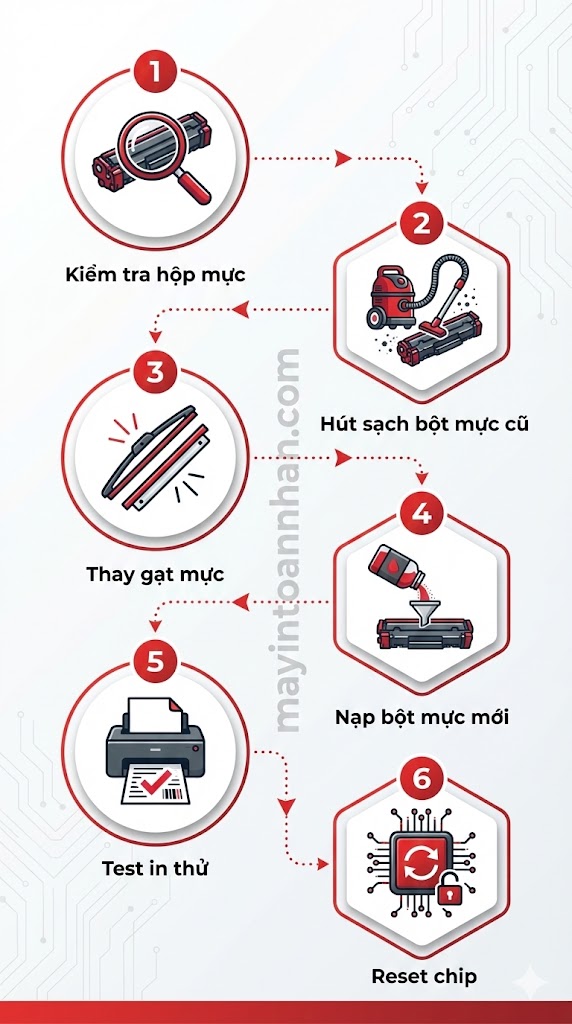 1
Kiểm tra hộp mực
2
Hút sạch bột mực cũ
3
Thay gạt mực
4
Nạp bột mực mới
5
Test in thử
6
Reset chip
mayintoannhan.com