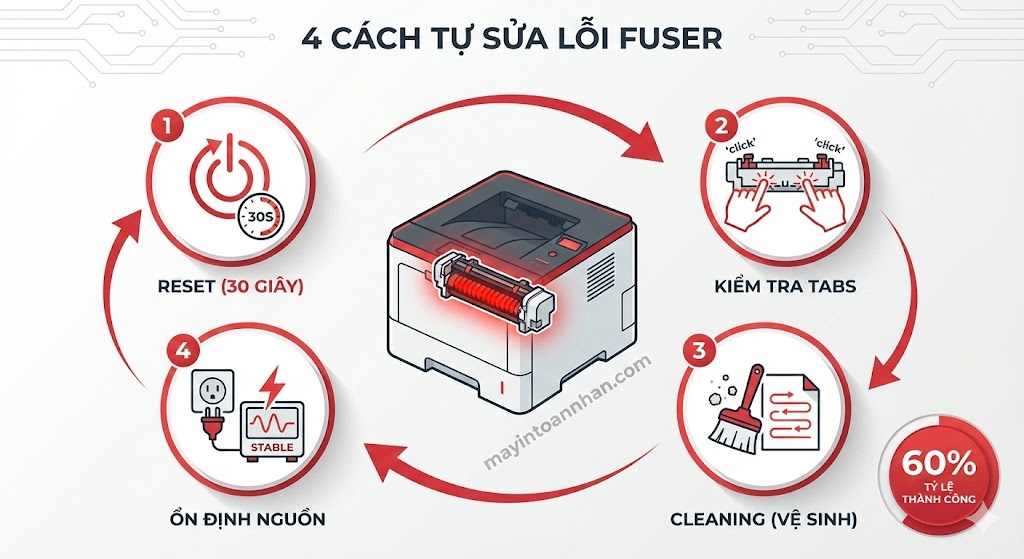 4 CÁCH TỰ SỬA LỖI FUSER

1

30S

RESET (30 GIÂY)

2

'click'

'click'

KIỂM TRA TABS

3

CLEANING (VỆ SINH)

4

STABLE

ỔN ĐỊNH NGUỒN

mayintoannhan.com

60%
TỶ LỆ
THÀNH CÔNG