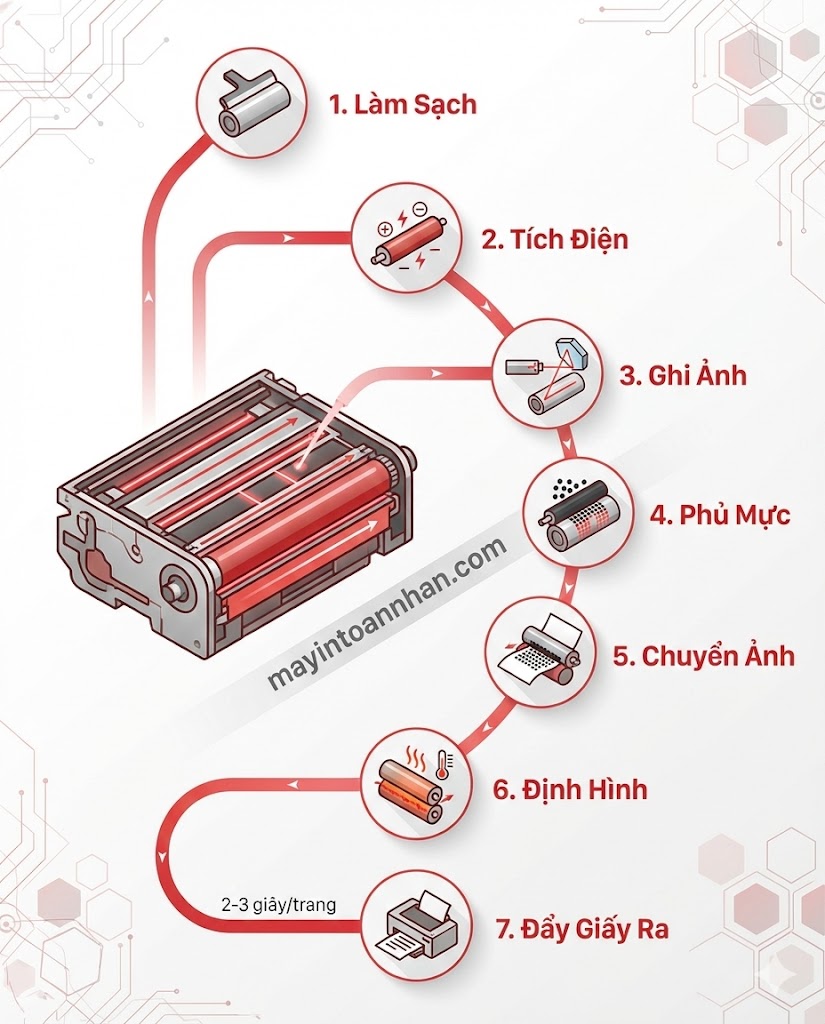 1. Làm Sạch

2. Tích Điện

3. Ghi Ảnh

4. Phủ Mực

mayintoannhan.com

5. Chuyển Ảnh

6. Định Hình

2-3 giây/trang

7. Đẩy Giấy Ra