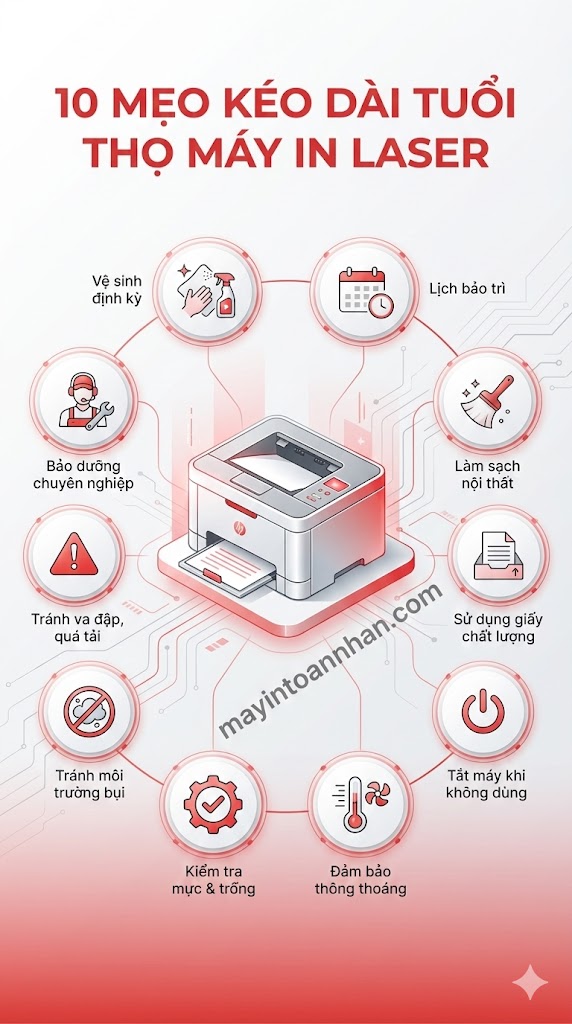 10 MẸO KÉO DÀI TUỔI THỌ MÁY IN LASER

Vệ sinh định kỳ

Lịch bảo trì

Bảo dưỡng chuyên nghiệp

Làm sạch nội thất

Tránh va đập, quá tải

Sử dụng giấy chất lượng

mayintoannhan.com

Tránh môi trường bụi

Tắt máy khi không dùng

Kiểm tra mực & trống

Đảm bảo thông thoáng