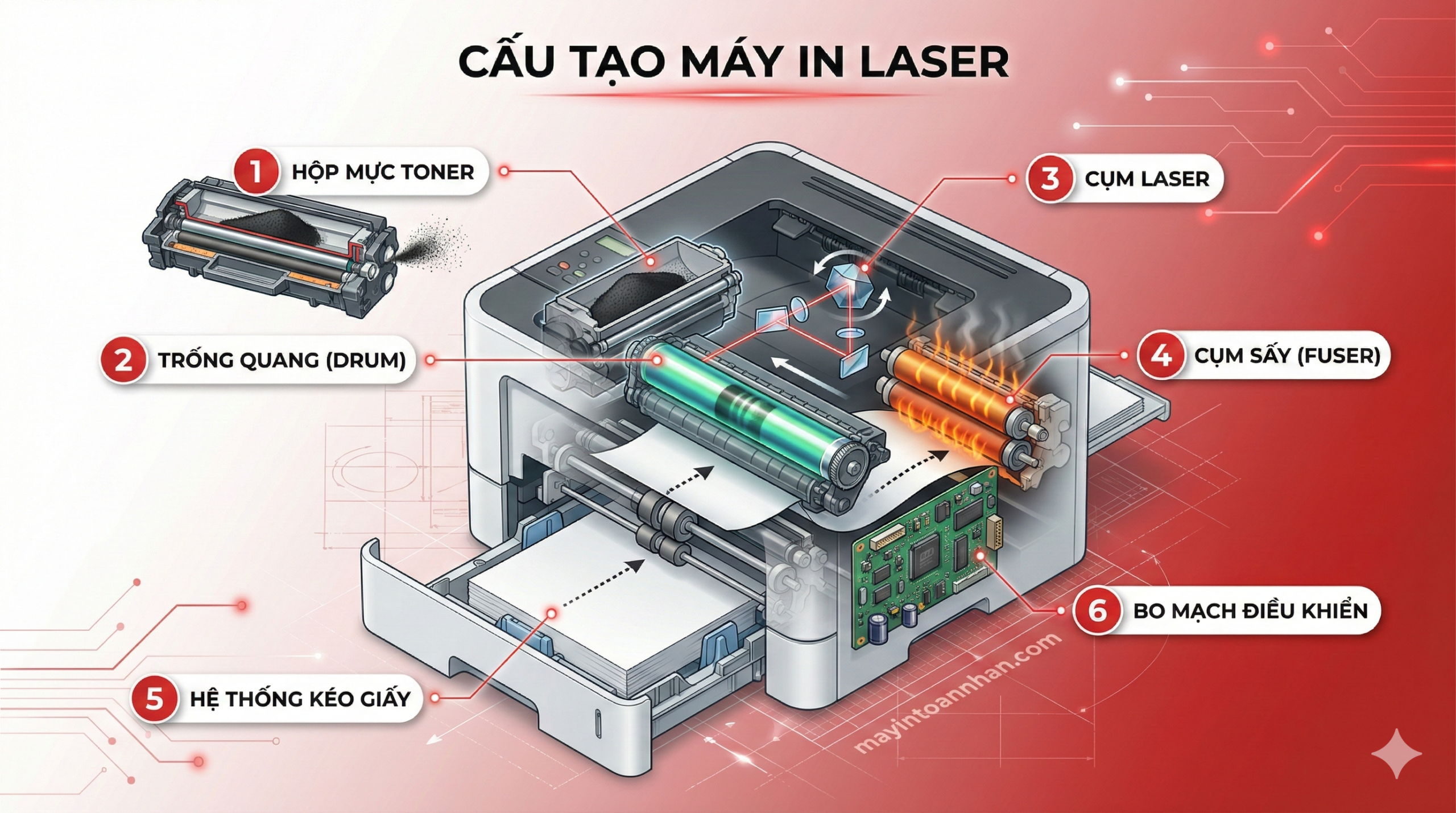 CẤU TẠO MÁY IN LASER

1 HỘP MỰC TONER

2 TRỐNG QUANG (DRUM)

3 CỤM LASER

4 CỤM SẤY (FUSER)

5 HỆ THỐNG KÉO GIẤY

6 BO MẠCH ĐIỀU KHIỂN

mayintoannhan.com