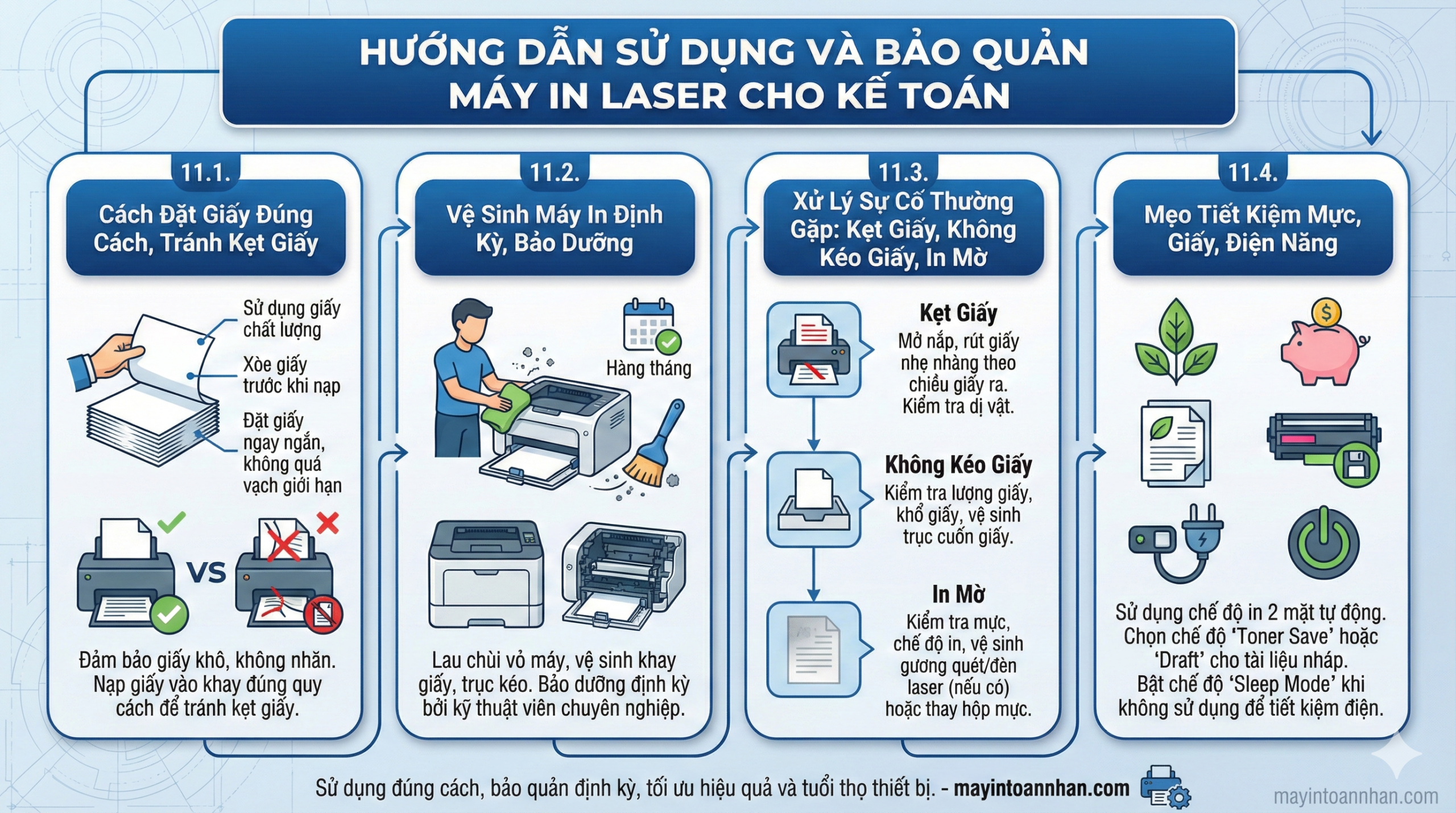 HƯỚNG DẪN SỬ DỤNG VÀ BẢO QUẢN MÁY IN LASER CHO KẾ TOÁN

11.1.
Cách Đặt Giấy Đúng Cách, Tránh Kẹt Giấy

Sử dụng giấy chất lượng
Xòe giấy trước khi nạp
Đặt giấy ngay ngắn, không quá vạch giới hạn

VS

Đảm bảo giấy khô, không nhăn. Nạp giấy vào khay đúng quy cách để tránh kẹt giấy.

11.2.
Vệ Sinh Máy In Định Kỳ, Bảo Dưỡng

Hàng tháng

Lau chùi vỏ máy, vệ sinh khay giấy, trục kéo. Bảo dưỡng định kỳ bởi kỹ thuật viên chuyên nghiệp.

11.3.
Xử Lý Sự Cố Thường Gặp: Kẹt Giấy, Không Kéo Giấy, In Mờ

Kẹt Giấy
Mở nắp, rút giấy nhẹ nhàng theo chiều giấy ra. Kiểm tra dị vật.

Không Kéo Giấy
Kiểm tra lượng giấy, khổ giấy, vệ sinh trục cuốn giấy.

In Mờ
Kiểm tra mực, chế độ in, vệ sinh gương quét/đèn laser (nếu có) hoặc thay hộp mực.

11.4.
Mẹo Tiết Kiệm Mực, Giấy, Điện Năng

Sử dụng chế độ in 2 mặt tự động. Chọn chế độ 'Toner Save' hoặc 'Draft' cho tài liệu nháp. Bật chế độ 'Sleep Mode' khi không sử dụng để tiết kiệm điện.

Sử dụng đúng cách, bảo quản định kỳ, tối ưu hiệu quả và tuổi thọ thiết bị. - mayintoannhan.com

mayintoannhan.com