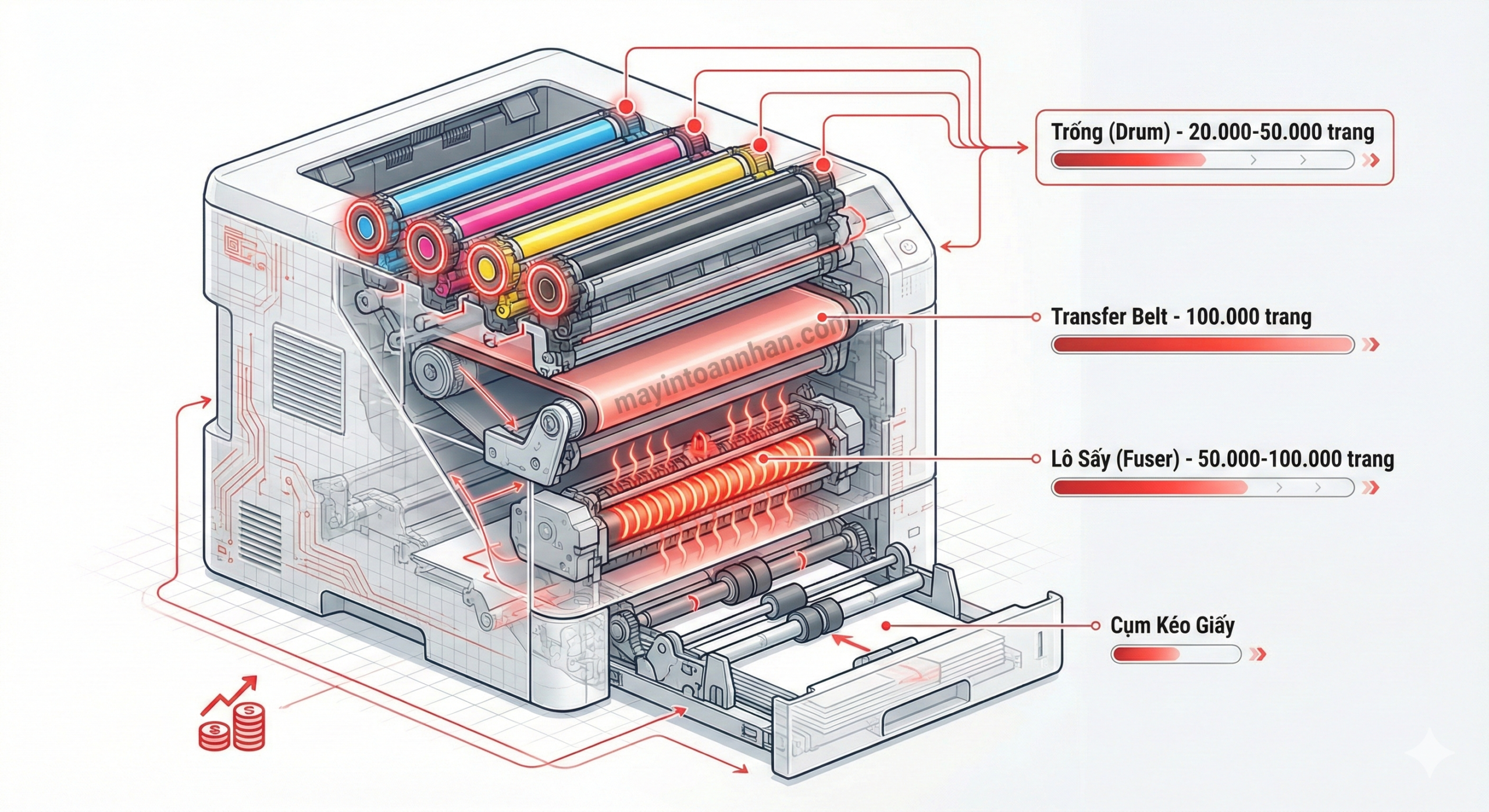 Trống (Drum) - 20.000-50.000 trang

Transfer Belt - 100.000 trang

mayintoannhan.com

Lô Sấy (Fuser) - 50.000-100.000 trang

Cụm Kéo Giấy