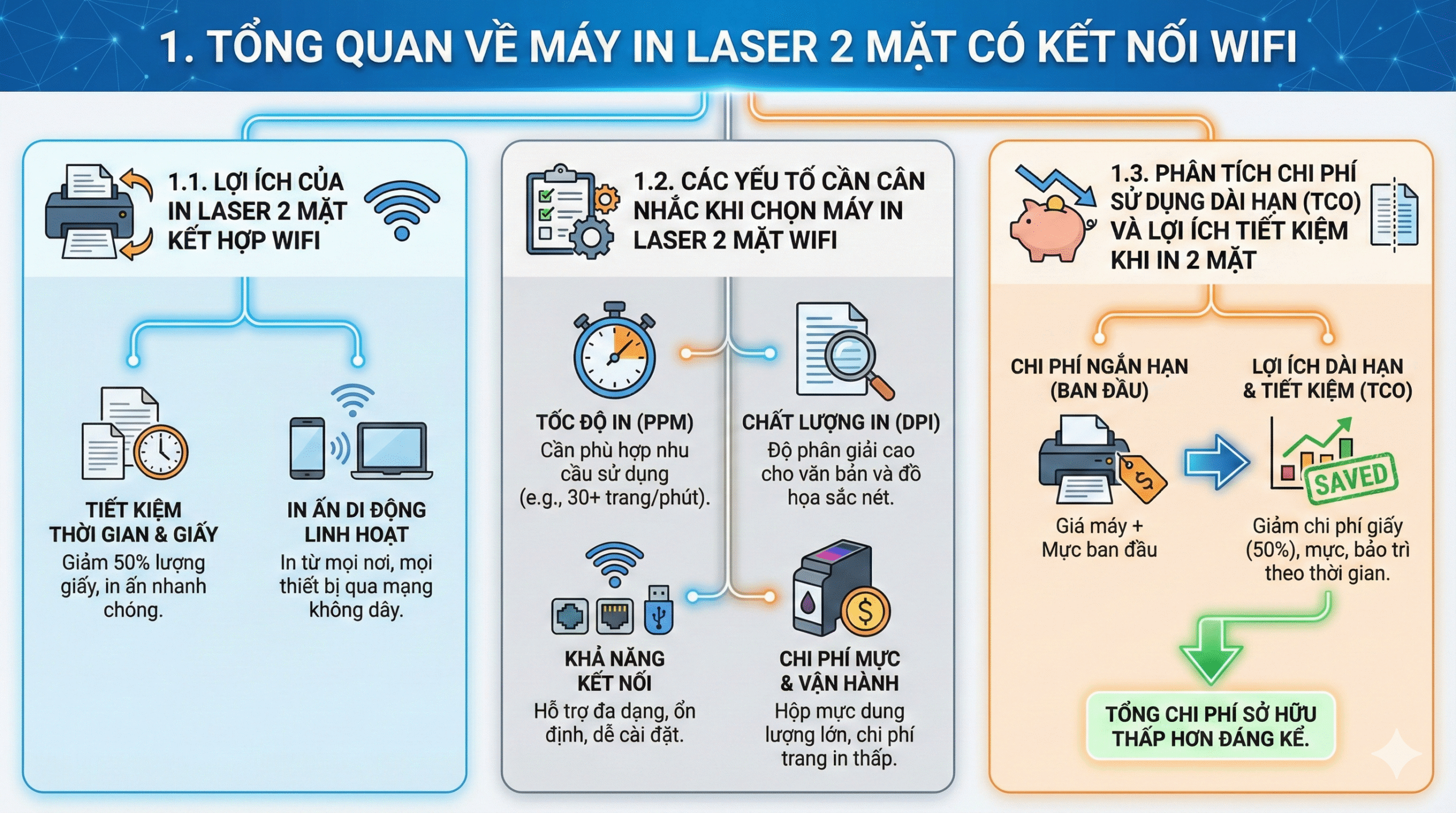 1. TỔNG QUAN VỀ MÁY IN LASER 2 MẶT CÓ KẾT NỐI WIFI

1.1. LỢI ÍCH CỦA IN LASER 2 MẶT KẾT HỢP WIFI

TIẾT KIỆM THỜI GIAN & GIẤY
Giảm 50% lượng giấy, in ấn nhanh chóng.

IN ẤN DI ĐỘNG LINH HOẠT
In từ mọi nơi, mọi thiết bị qua mạng không dây.

1.2. CÁC YẾU TỐ CẦN CÂN NHẮC KHI CHỌN MÁY IN LASER 2 MẶT WIFI

TỐC ĐỘ IN (PPM)
Cần phù hợp nhu cầu sử dụng (e.g., 30+ trang/phút).

CHẤT LƯỢNG IN (DPI)
Độ phân giải cao cho văn bản và đồ họa sắc nét.

KHẢ NĂNG KẾT NỐI
Hỗ trợ đa dạng, ổn định, dễ cài đặt.

CHI PHÍ MỰC & VẬN HÀNH
Hộp mực dung lượng lớn, chi phí trang in thấp.

1.3. PHÂN TÍCH CHI PHÍ SỬ DỤNG DÀI HẠN (TCO) VÀ LỢI ÍCH TIẾT KIỆM KHI IN 2 MẶT

CHI PHÍ NGẮN HẠN (BAN ĐẦU)
$
Giá máy + Mực ban đầu

LỢI ÍCH DÀI HẠN & TIẾT KIỆM (TCO)
SAVED
Giảm chi phí giấy (50%), mực, bảo trì theo thời gian.

TỔNG CHI PHÍ SỞ HỮU THẤP HƠN ĐÁNG KỂ.