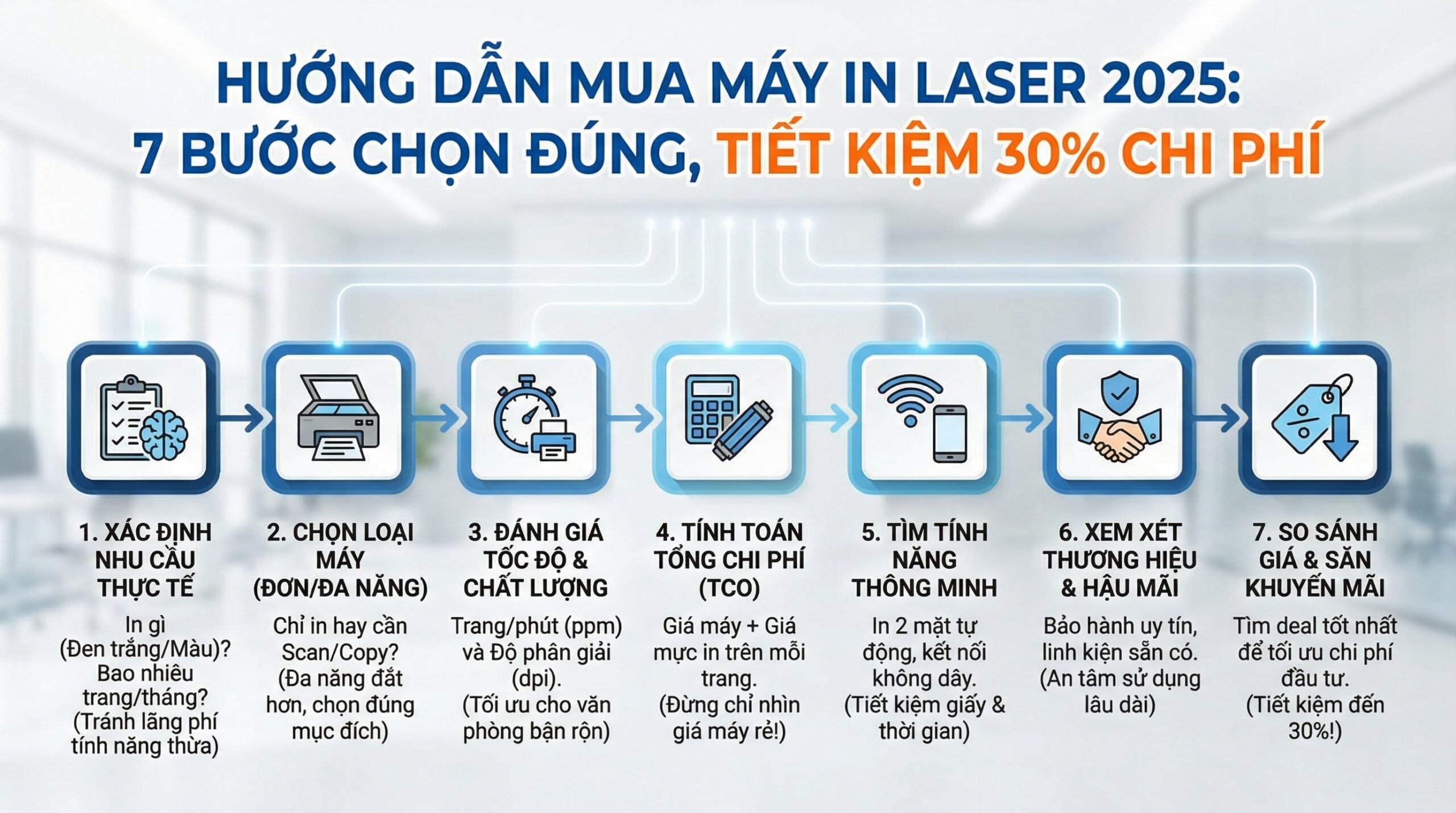 HƯỚNG DẪN MUA MÁY IN LASER 2025:
7 BƯỚC CHỌN ĐÚNG, TIẾT KIỆM 30% CHI PHÍ

1. XÁC ĐỊNH NHU CẦU THỰC TẾ
In gì (Đen trắng/Màu)? Bao nhiêu trang/tháng? (Tránh lãng phí tính năng thừa)

2. CHỌN LOẠI MÁY (ĐƠN/ĐA NĂNG)
Chỉ in hay cần Scan/Copy? (Đa năng đắt hơn, chọn đúng mục đích)

3. ĐÁNH GIÁ TỐC ĐỘ & CHẤT LƯỢNG
Trang/phút (ppm) và Độ phân giải (dpi). (Tối ưu cho văn phòng bận rộn)

4. TÍNH TOÁN TỔNG CHI PHÍ (TCO)
Giá máy + Giá mực in trên mỗi trang. (Đừng chỉ nhìn giá máy rẻ!)

5. TÌM TÍNH NĂNG THÔNG MINH
In 2 mặt tự động, kết nối không dây. (Tiết kiệm giấy & thời gian)

6. XEM XÉT THƯƠNG HIỆU & HẬU MÃI
Bảo hành uy tín, linh kiện sẵn có. (An tâm sử dụng lâu dài)

7. SO SÁNH GIÁ & SĂN KHUYẾN MÃI
Tìm deal tốt nhất để tối ưu chi phí đầu tư. (Tiết kiệm đến 30%!)